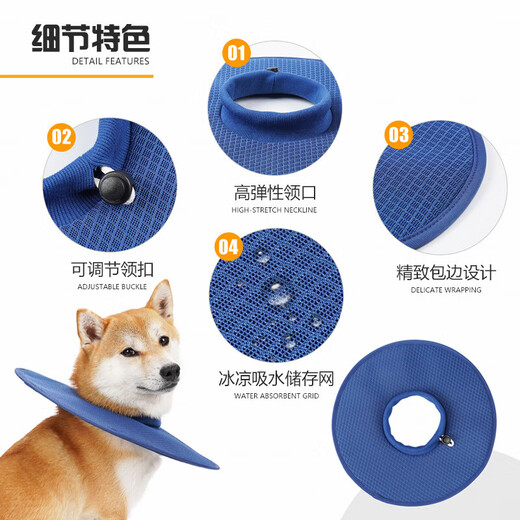 细节特色
DETAIL FEATURES

01
高弹性领口
HIGH-STRETCH NECKLINE

02
可调节领扣
ADJUSTABLE BUCKLE

03
精致包边设计
DELICATE WRAPPING

04
冰凉吸水储存网
WATER ABSORBENT GRID