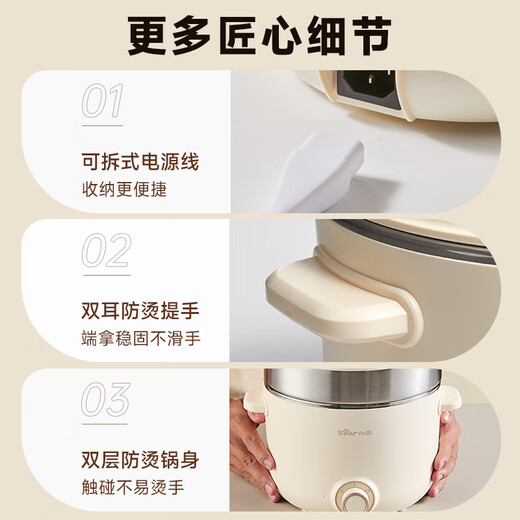 更多匠心细节

01

可拆式电源线
收纳更便捷

02

双耳防烫提手
端拿稳固不滑手

03

双层防烫锅身
触碰不易烫手

Bear 小熊