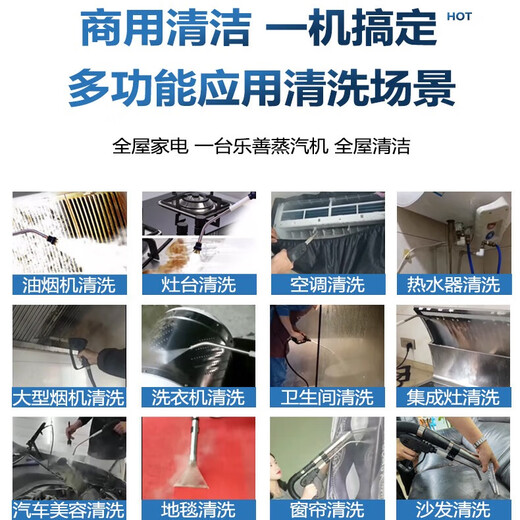 商用清洁 一机搞定 HOT
多功能应用清洗场景

全屋家电 一台乐善蒸汽机 全屋清洁

油烟机清洗
灶台清洗
空调清洗
热水器清洗
大型烟机清洗
洗衣机清洗
卫生间清洗
集成灶清洗
汽车美容清洗
地毯清洗
窗帘清洗
沙发清洗