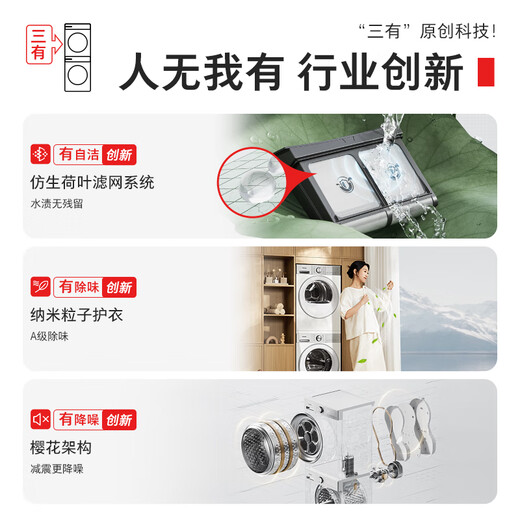 三有

“三有”原创科技!

人无我有 行业创新

有自洁 创新
仿生荷叶滤网系统
水渍无残留

有除味 创新
纳米粒子护衣
A级除味

有降噪 创新
樱花架构
减震更降噪