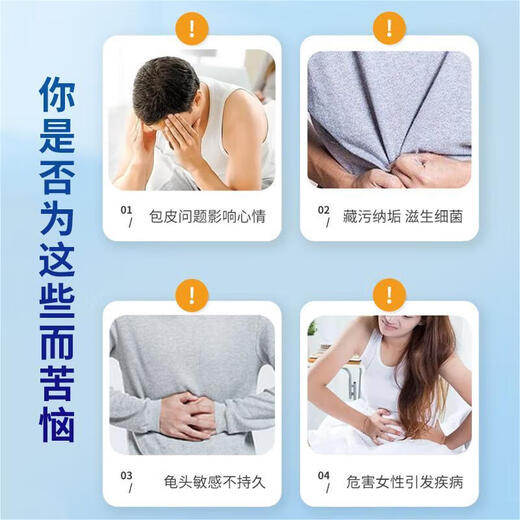 你是否为这些而苦恼

!

01 /

包皮问题影响心情

!

02 /

藏污纳垢 滋生细菌

!

03 /

龟头敏感不持久

!

04 /

危害女性引发疾病