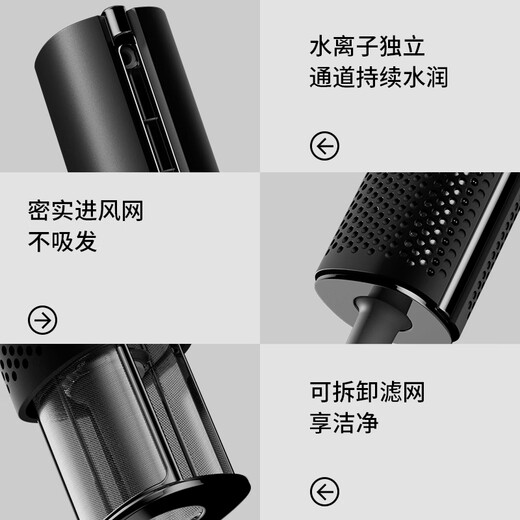 水离子独立
通道持续水润

密实进风网
不吸发

可拆卸滤网
享洁净