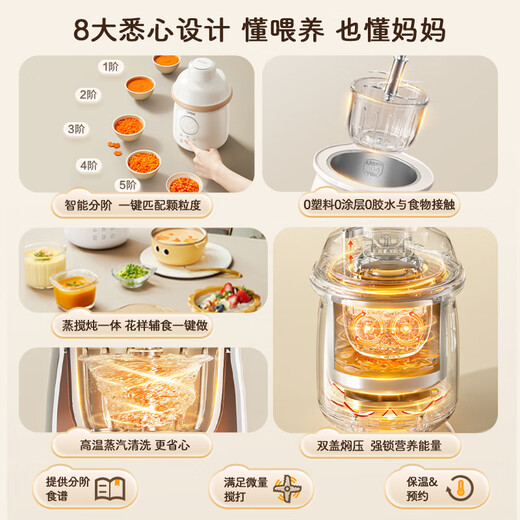 8大悉心设计 懂喂养 也懂妈妈

1阶
2阶
3阶
4阶
5阶

智能分阶 一键匹配颗粒度

0塑料0涂层0胶水与食物接触

蒸搅炖一体 花样辅食一键做

高温蒸汽清洗 更省心

双盖焖压 强锁营养能量

提供分阶食谱

满足微量搅打

保温&预约