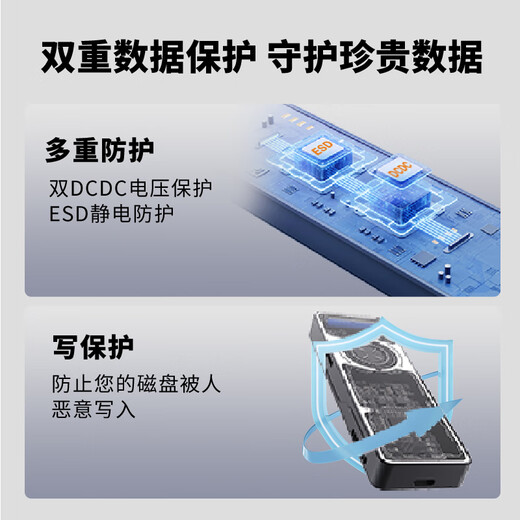 双重数据保护 守护珍贵数据

多重防护
双DCDC电压保护
ESD静电防护

ESD
DCDC

写保护
防止您的磁盘被人恶意写入