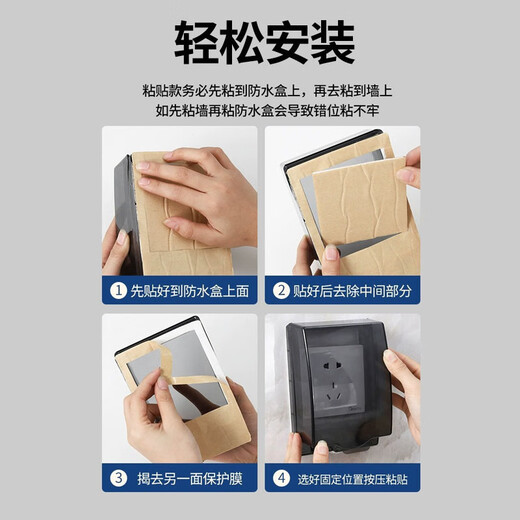 轻松安装

粘贴款务必先粘到防水盒上，再去粘到墙上
如先粘墙再粘防水盒会导致错位粘不牢

1 先贴好到防水盒上面

2 贴好后去除中间部分

3 揭去另一面保护膜

4 选好固定位置按压粘贴