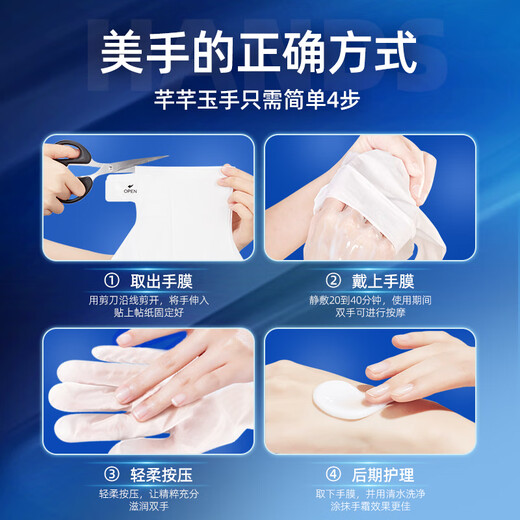 HANDS

美手的正确方式

芊芊玉手只需简单4步

OPEN

① 取出手膜
用剪刀沿线剪开，将手伸入贴上帖纸固定好

② 戴上手膜
静敷20到40分钟，使用期间双手可进行按摩

③ 轻柔按压
轻柔按压，让精粹充分滋润双手

④ 后期护理
取下手膜，并用清水洗净涂抹手霜效果更佳