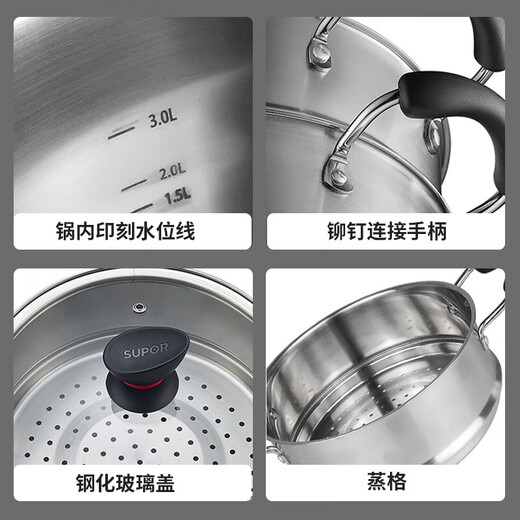 3.0L
2.0L
1.5L
锅内印刻水位线

铆钉连接手柄

SUPOR
钢化玻璃盖

蒸格