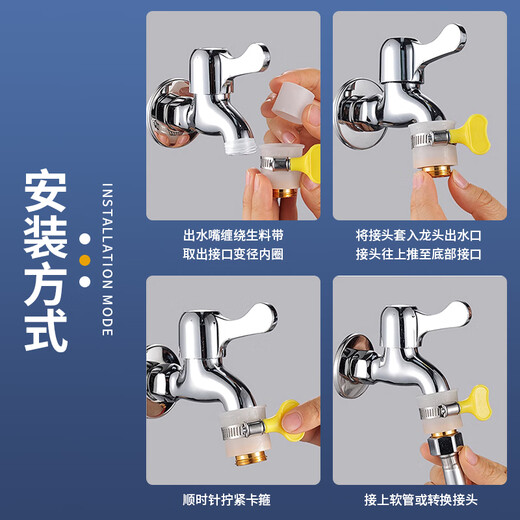 安装方式

INSTALLATION MODE

出水嘴缠绕生料带
取出接口变径内圈

将接头套入龙头出水口
接头往上推至底部接口

顺时针拧紧卡箍

接上软管或转换接头