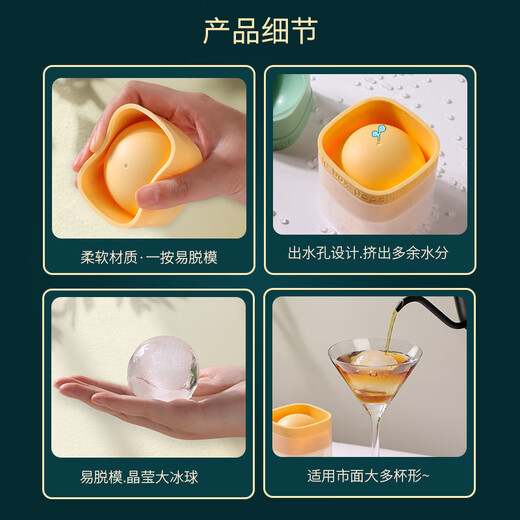 产品细节

柔软材质·一按易脱模

出水孔设计.挤出多余水分

易脱模.晶莹大冰球

适用市面大多杯形~