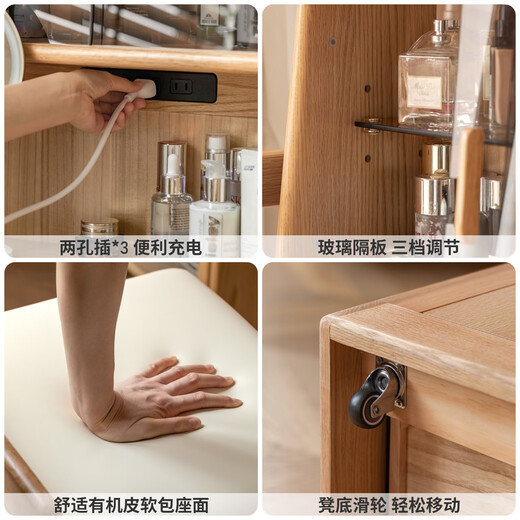 两孔插*3 便利充电

玻璃隔板 三档调节

舒适有机皮软包座面

凳底滑轮 轻松移动