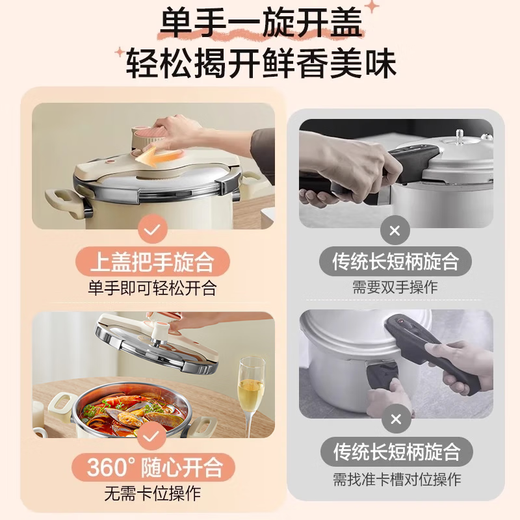 单手一旋开盖
轻松揭开鲜香美味

上盖把手旋合
单手即可轻松开合

360° 随心开合
无需卡位操作

传统长短柄旋合
需要双手操作

传统长短柄旋合
需找准卡槽对位操作