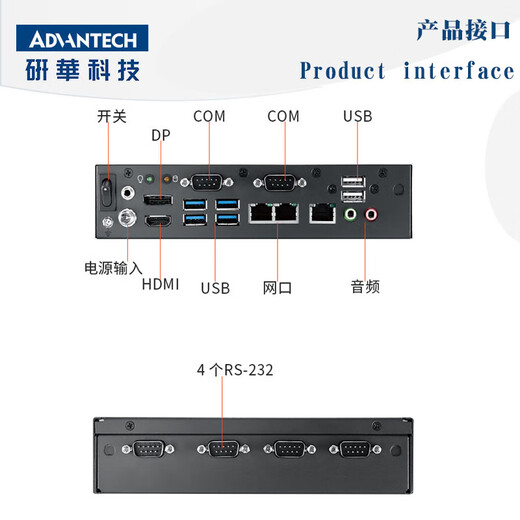 ADVANTECH
研華科技

产品接口
Product interface

开关
DP
COM
COM
USB
电源输入
HDMI
USB
网口
音频

4 个RS-232