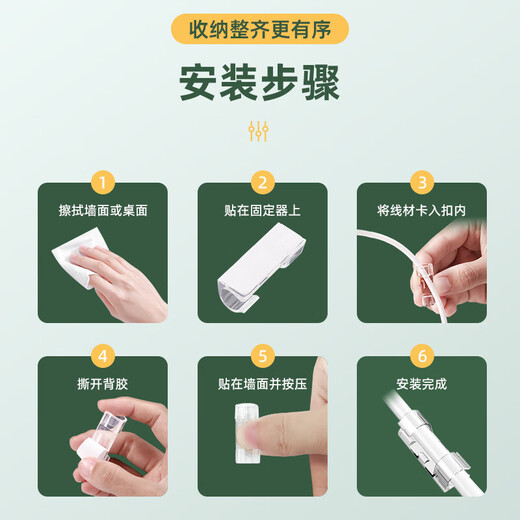 收纳整齐更有序

安装步骤

1
擦拭墙面或桌面

2
贴在固定器上

3
将线材卡入扣内

4
撕开背胶

5
贴在墙面并按压

6
安装完成