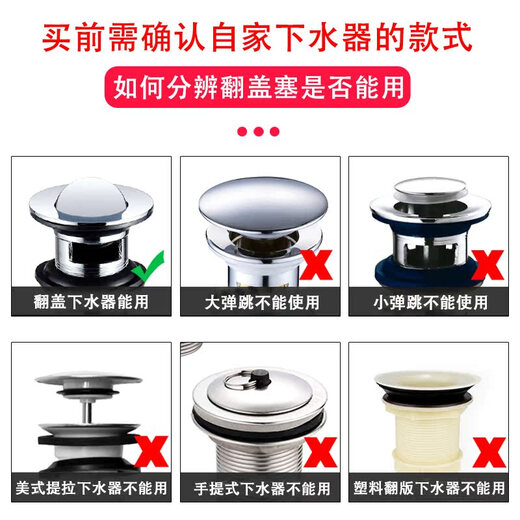 买前需确认自家下水器的款式

如何分辨翻盖塞是否能用

翻盖下水器能用

大弹跳不能使用

小弹跳不能使用

美式提拉下水器不能用

手提式下水器不能用

塑料翻版下水器不能用