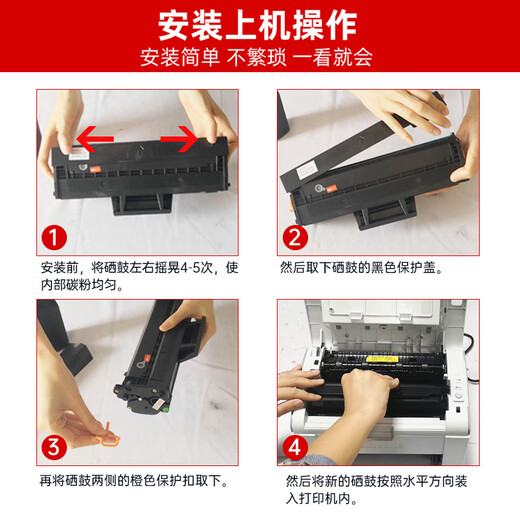 安装上机操作
安装简单 不繁琐 一看就会

1
安装前，将硒鼓左右摇晃4-5次，使内部碳粉均匀。

2
然后取下硒鼓的黑色保护盖。

3
再将硒鼓两侧的橙色保护扣取下。

4
然后将新的硒鼓按照水平方向装入打印机内。