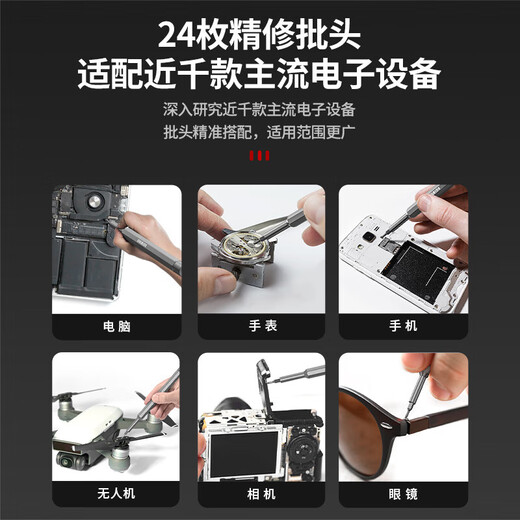 24枚精修批头
适配近千款主流电子设备

深入研究近千款主流电子设备
批头精准搭配，适用范围更广

电脑

手表

手机

无人机

相机

眼镜