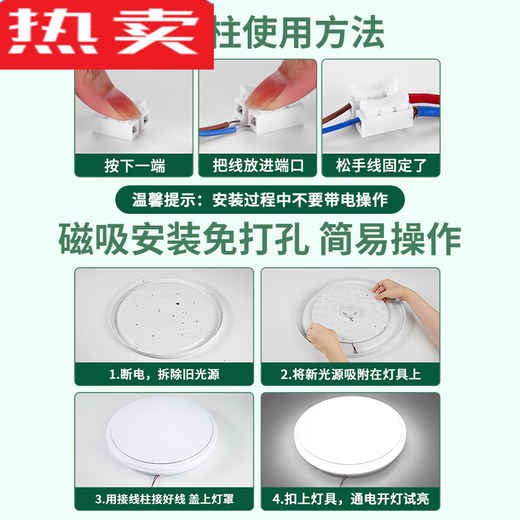 热卖 柱使用方法

按下一端

把线放进端口

松手线固定了

温馨提示：安装过程中不要带电操作

磁吸安装免打孔 简易操作

1.断电，拆除旧光源

2.将新光源吸附在灯具上

3.用接线柱接好线 盖上灯罩

4.扣上灯具，通电开灯试亮