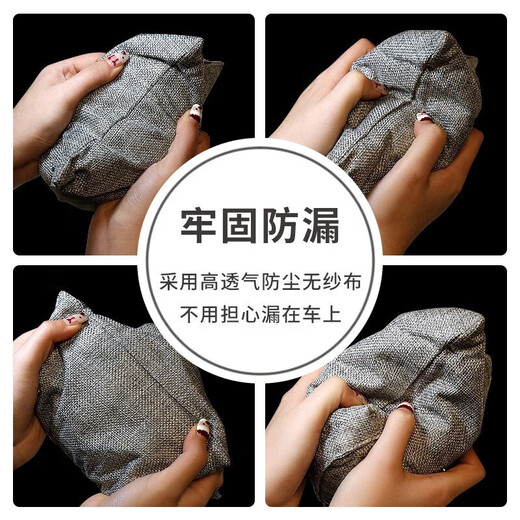 牢固防漏

采用高透气防尘无纱布

不用担心漏在车上