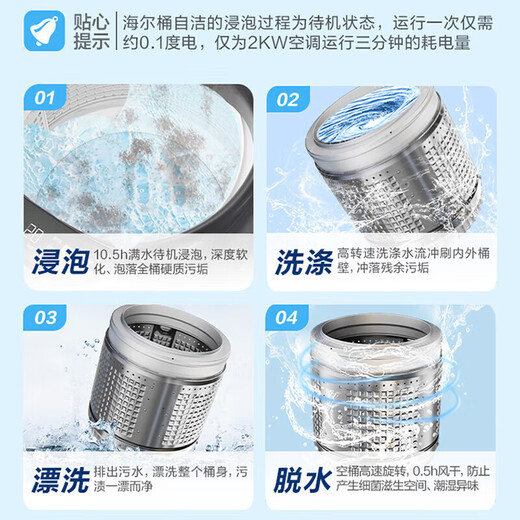 贴心提示

海尔桶自洁的浸泡过程为待机状态，运行一次仅需约0.1度电，仅为2KW空调运行三分钟的耗电量

01

浸泡 10.5h满水待机浸泡，深度软化、泡落全桶硬质污垢

02

洗涤 高转速洗涤水流冲刷内外桶壁，冲落残余污垢

03

漂洗 排出污水，漂洗整个桶身，污渍一漂而净

04

脱水 空桶高速旋转，0.5h风干，防止产生细菌滋生空间、潮湿异味