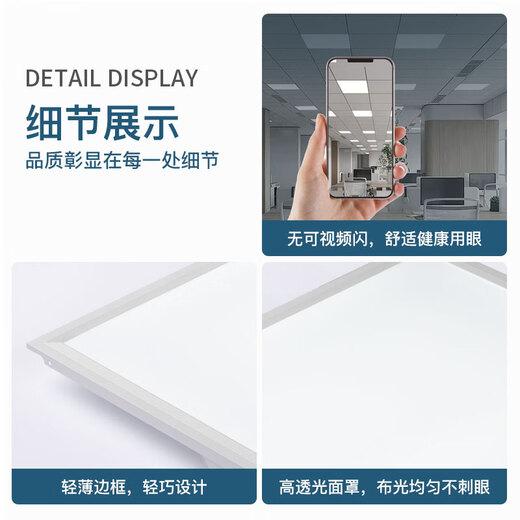 DETAIL DISPLAY
细节展示
品质彰显在每一处细节

无可视频闪，舒适健康用眼

轻薄边框，轻巧设计

高透光面罩，布光均匀不刺眼