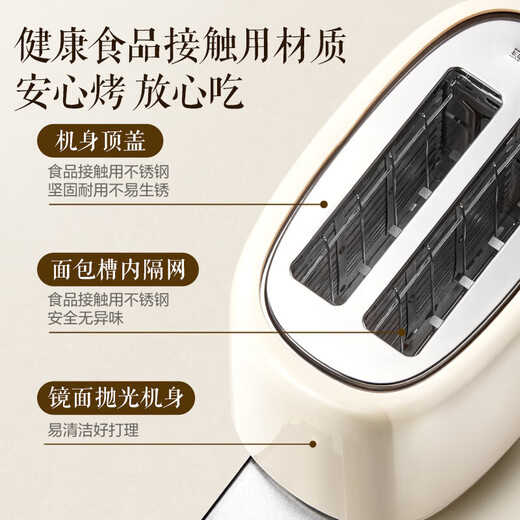 健康食品接触用材质
安心烤 放心吃

机身顶盖

食品接触用不锈钢
坚固耐用不易生锈

面包槽内隔网

食品接触用不锈钢
安全无异味

镜面抛光机身

易清洁好打理