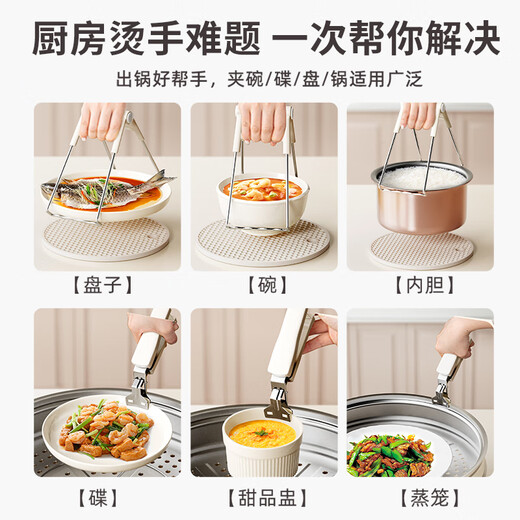 厨房烫手难题 一次帮你解决

出锅好帮手，夹碗/碟/盘/锅适用广泛

【盘子】

【碗】

【内胆】

【碟】

【甜品盅】

【蒸笼】