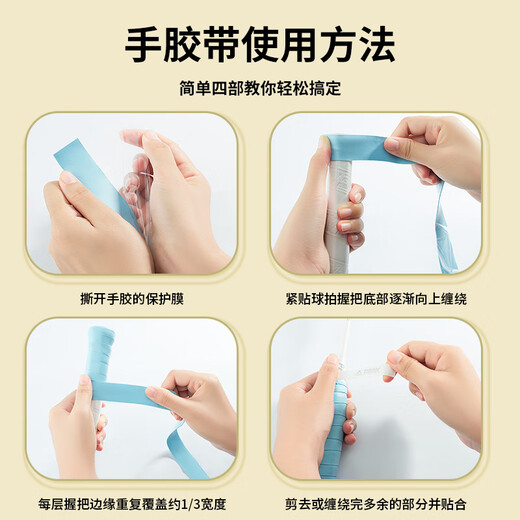 手胶带使用方法

简单四部教你轻松搞定

撕开手胶的保护膜

紧贴球拍握把底部逐渐向上缠绕

每层握把边缘重复覆盖约1/3宽度

剪去或缠绕完多余的部分并贴合