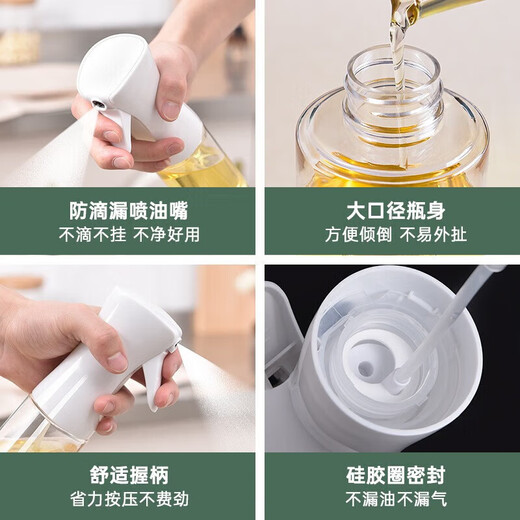 防滴漏喷油嘴
不滴不挂 不净好用

大口径瓶身
方便倾倒 不易外扯

舒适握柄
省力按压不费劲

硅胶圈密封
不漏油不漏气