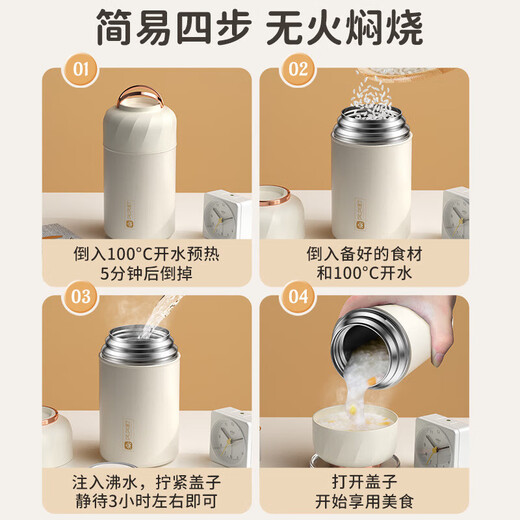 简易四步 无火焖烧

01

倒入100°C开水预热
5分钟后倒掉

02

倒入备好的食材
和100°C开水

03

注入沸水，拧紧盖子
静待3小时左右即可

04

打开盖子
开始享用美食