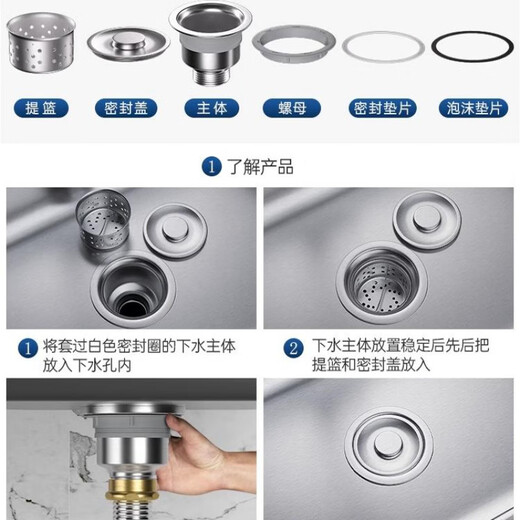 提篮 密封盖 主体 螺母 密封垫片 泡沫垫片

1 了解产品

1 将套过白色密封圈的下水主体放入下水孔内

2 下水主体放置稳定后先后把提篮和密封盖放入