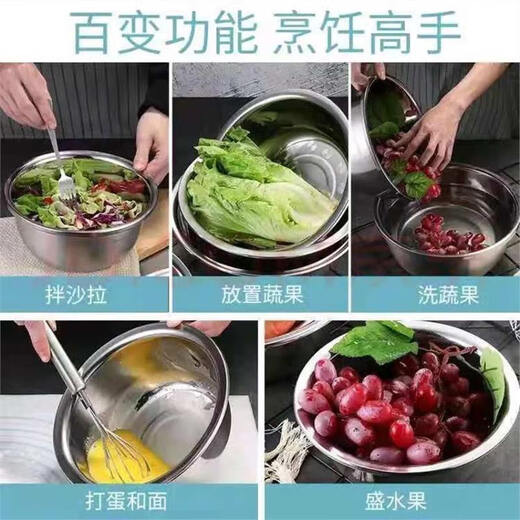 百变功能 烹饪高手

拌沙拉

放置蔬果

洗蔬果

打蛋和面

盛水果