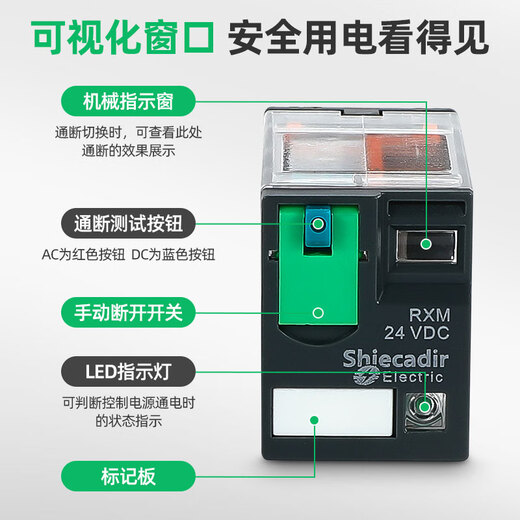 可视化窗口 安全用电看得见

机械指示窗
通断切换时，可查看此处通断的效果展示

通断测试按钮
AC为红色按钮 DC为蓝色按钮

手动断开开关

LED指示灯
可判断控制电源通电时的状态指示

标记板

RXM
24 VDC
Shiecadir
Electric