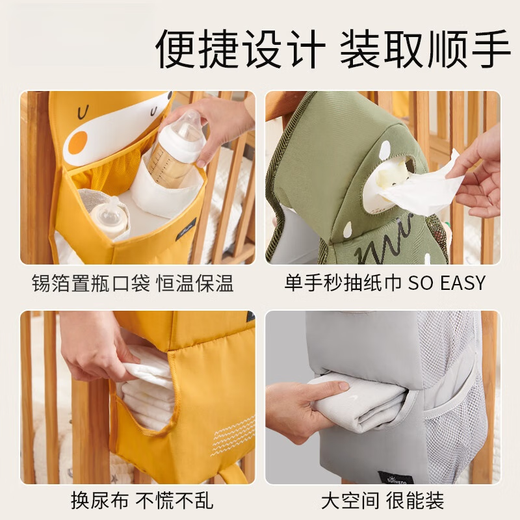 便捷设计 装取顺手

锡箔置瓶口袋 恒温保温

单手秒抽纸巾 SO EASY

换尿布 不慌不乱

大空间 很能装