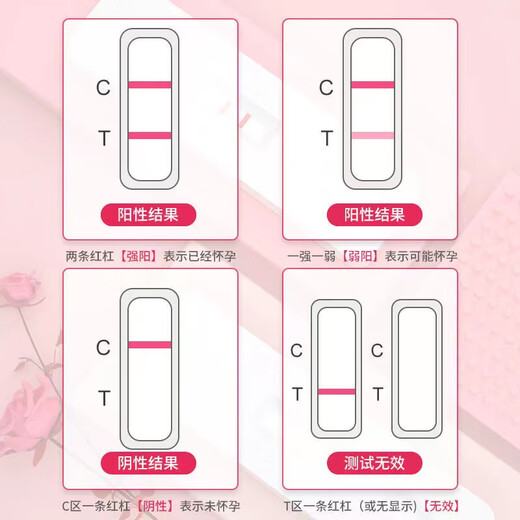 C
T
阳性结果
两条红杠【强阳】表示已经怀孕

C
T
阳性结果
一强一弱【弱阳】表示可能怀孕

C
T
阴性结果
C区一条红杠【阴性】表示未怀孕

C
T
C
T
测试无效
T区一条红杠（或无显示）【无效】