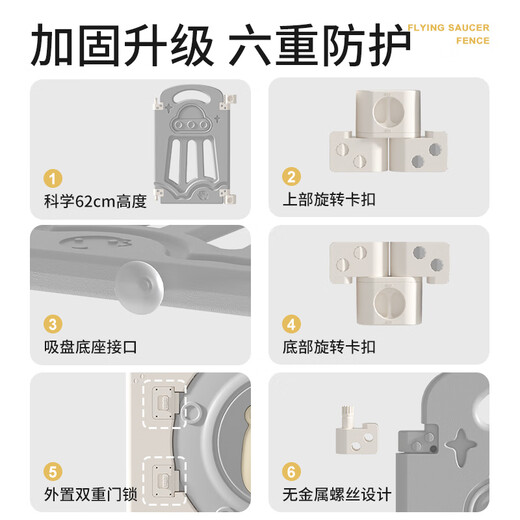 加固升级 六重防护

FLYING SAUCER FENCE

1
科学62cm高度

2
上部旋转卡扣

3
吸盘底座接口

4
底部旋转卡扣

5
外置双重门锁

6
无金属螺丝设计