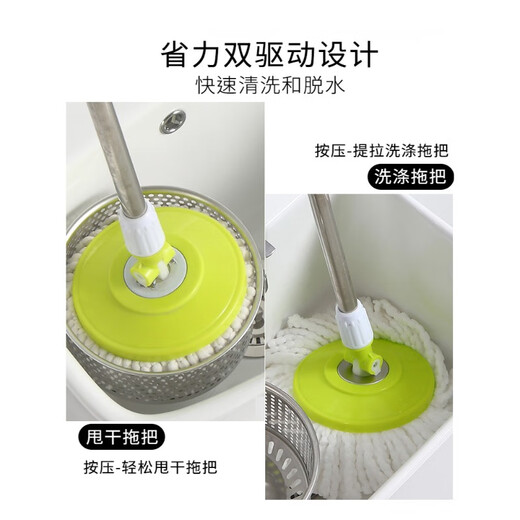 省力双驱动设计
快速清洗和脱水

按压-提拉洗涤拖把
洗涤拖把

甩干拖把
按压-轻松甩干拖把