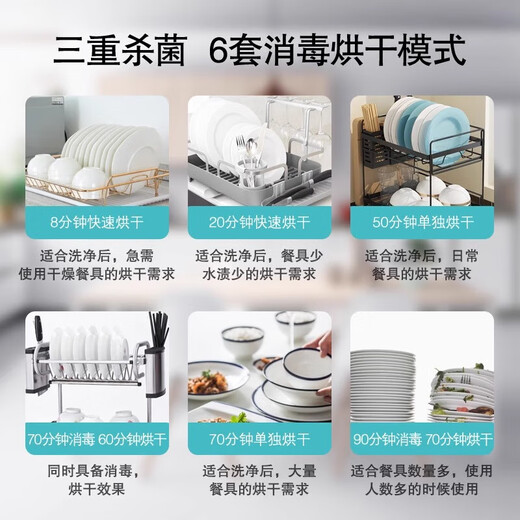 三重杀菌 6套消毒烘干模式

8分钟快速烘干

适合洗净后，急需使用干燥餐具的烘干需求

20分钟快速烘干

适合洗净后，餐具少水渍少的烘干需求

50分钟单独烘干

适合洗净后，日常餐具的烘干需求

70分钟消毒 60分钟烘干

同时具备消毒，烘干效果

70分钟单独烘干

适合洗净后，大量餐具的烘干需求

90分钟消毒 70分钟烘干

适合餐具数量多，使用人数多的时候使用