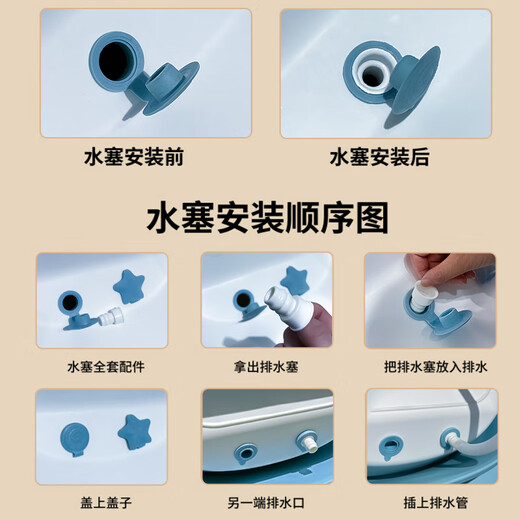 水塞安装前

水塞安装后

水塞安装顺序图

水塞全套配件

拿出排水塞

把排水塞放入排水

盖上盖子

另一端排水口

插上排水管