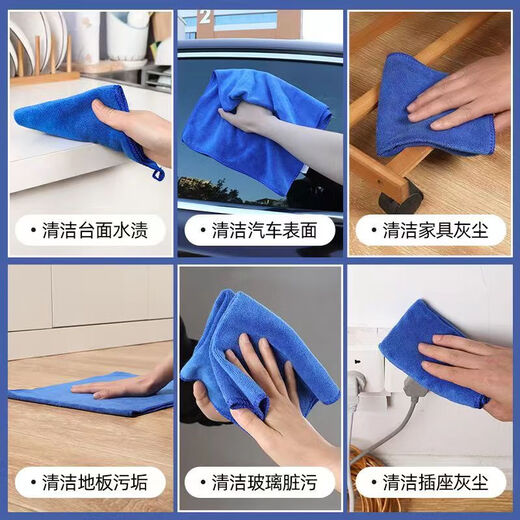 2

• 清洁台面水渍

• 清洁汽车表面

• 清洁家具灰尘

• 清洁地板污垢

• 清洁玻璃脏污

• 清洁插座灰尘