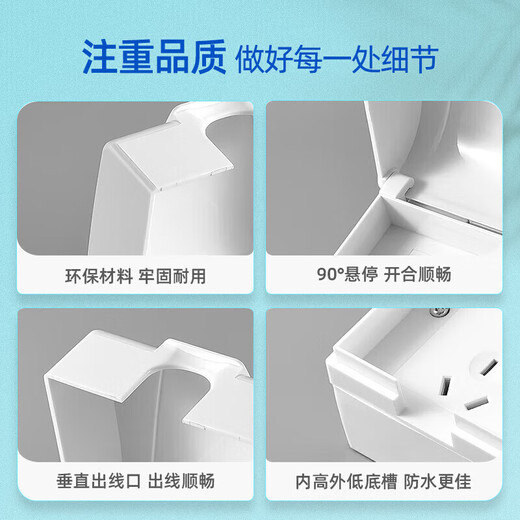 注重品质 做好每一处细节

环保材料 牢固耐用

90°悬停 开合顺畅

垂直出线口 出线顺畅

内高外低底槽 防水更佳