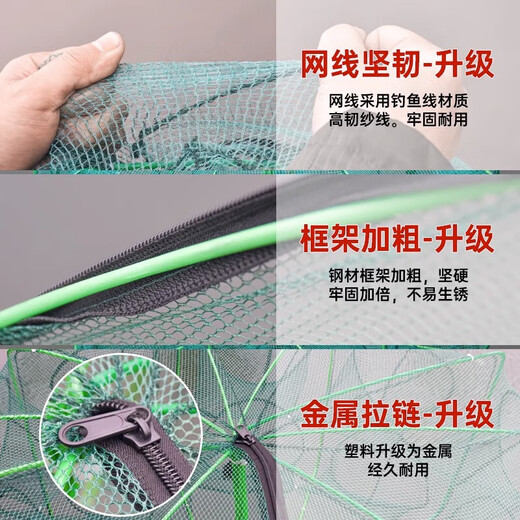 网线坚韧-升级

网线采用钓鱼线材质
高韧纱线。牢固耐用

框架加粗-升级

钢材框架加粗，坚硬
牢固加倍，不易生锈

金属拉链-升级

塑料升级为金属
经久耐用