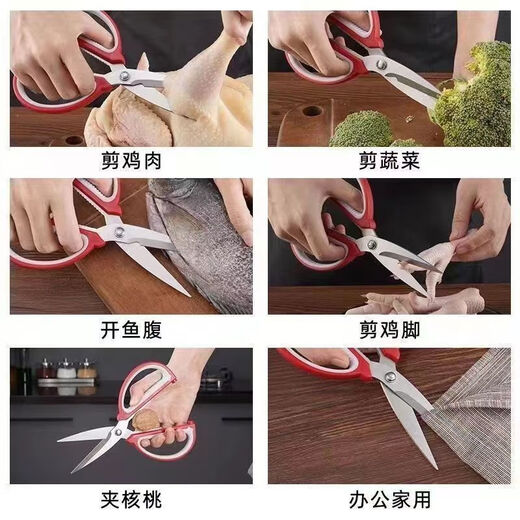 剪鸡肉

剪蔬菜

开鱼腹

剪鸡脚

夹核桃

办公家用