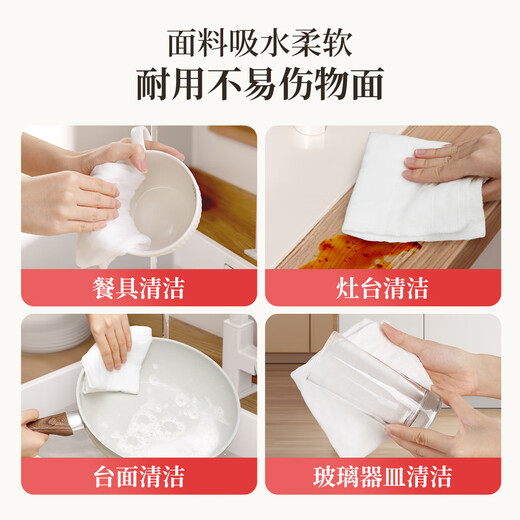 面料吸水柔软
耐用不易伤物面

餐具清洁

灶台清洁

台面清洁

玻璃器皿清洁