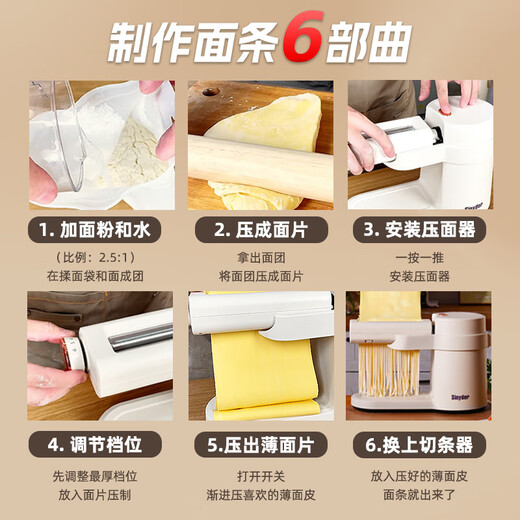 制作面条6部曲

Sinyder

1. 加面粉和水

（比例：2.5:1）
在揉面袋和面成团

2. 压成面片

拿出面团
将面团压成面片

3. 安装压面器

一按一推
安装压面器

Sinyder

4. 调节档位

先调整最厚档位
放入面片压制

5.压出薄面片

打开开关
渐进压喜欢的薄面皮

6.换上切条器

放入压好的薄面皮
面条就出来了