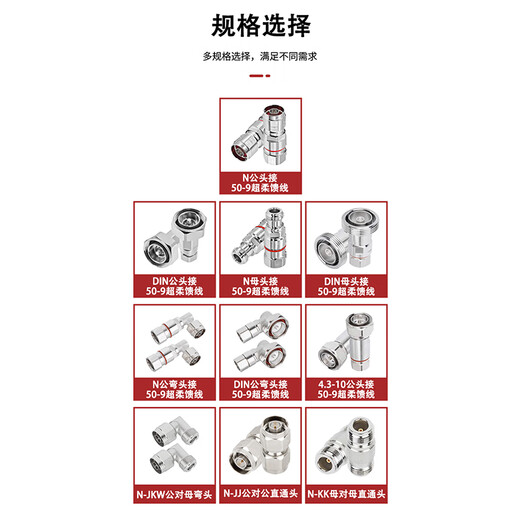 规格选择

多规格选择，满足不同需求

N公头接
50-9超柔馈线

DIN公头接
50-9超柔馈线

N母头接
50-9超柔馈线

DIN母头接
50-9超柔馈线

N公弯头接
50-9超柔馈线

DIN公弯头接
50-9超柔馈线

4.3-10公头接
50-9超柔馈线

N-JKW公对母弯头

N-JJ公对公直通头

N-KK母对母直通头