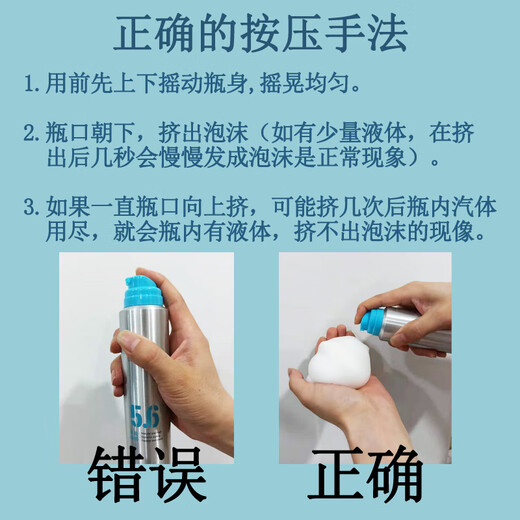 正确的按压手法

1. 用前先上下摇动瓶身,摇晃均匀。

2. 瓶口朝下，挤出泡沫（如有少量液体，在挤出后几秒会慢慢发成泡沫是正常现象）。

3. 如果一直瓶口向上挤，可能挤几次后瓶内汽体用尽，就会瓶内有液体，挤不出泡沫的现像。

5.6

错误

正确