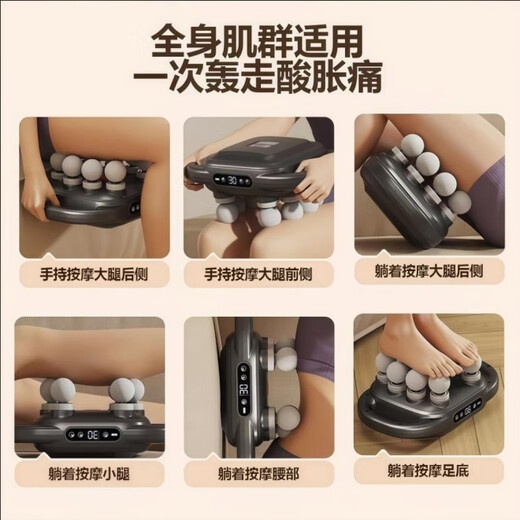 全身肌群适用
一次轰走酸胀痛

30

手持按摩大腿后侧

手持按摩大腿前侧

躺着按摩大腿后侧

30

30

躺着按摩小腿

躺着按摩腰部

躺着按摩足底