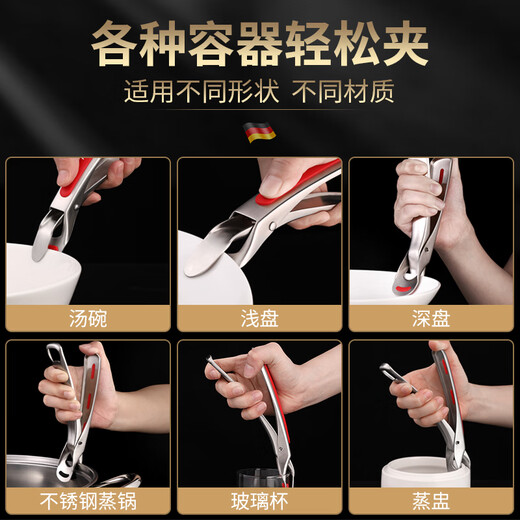 各种容器轻松夹

适用不同形状 不同材质

汤碗

浅盘

深盘

不锈钢蒸锅

玻璃杯

蒸盅