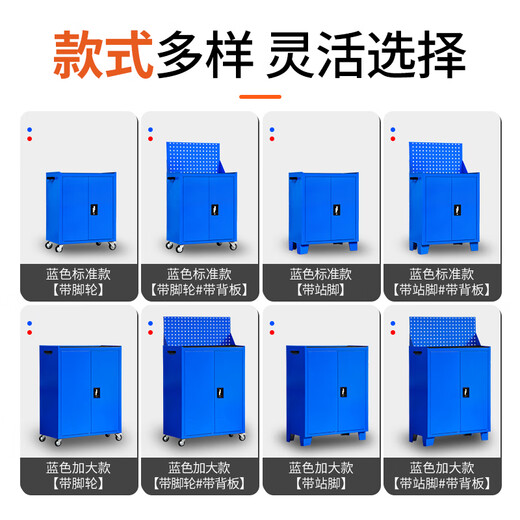 款式多样 灵活选择

蓝色标准款
【带脚轮】

蓝色标准款
【带脚轮#带背板】

蓝色标准款
【带站脚】

蓝色标准款
【带站脚#带背板】

蓝色加大款
【带脚轮】

蓝色加大款
【带脚轮#带背板】

蓝色加大款
【带站脚】

蓝色加大款
【带站脚#带背板】