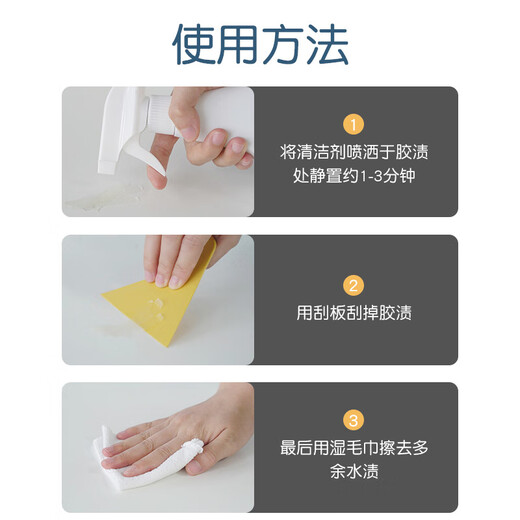 使用方法

1
将清洁剂喷洒于胶渍处静置约1-3分钟

2
用刮板刮掉胶渍

3
最后用湿毛巾擦去多余水渍